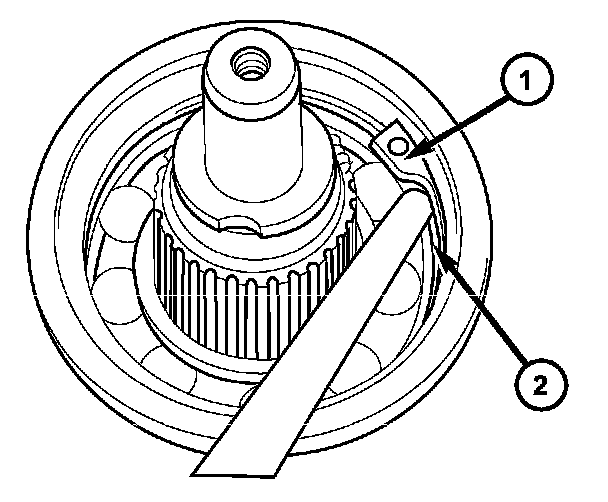 1

2