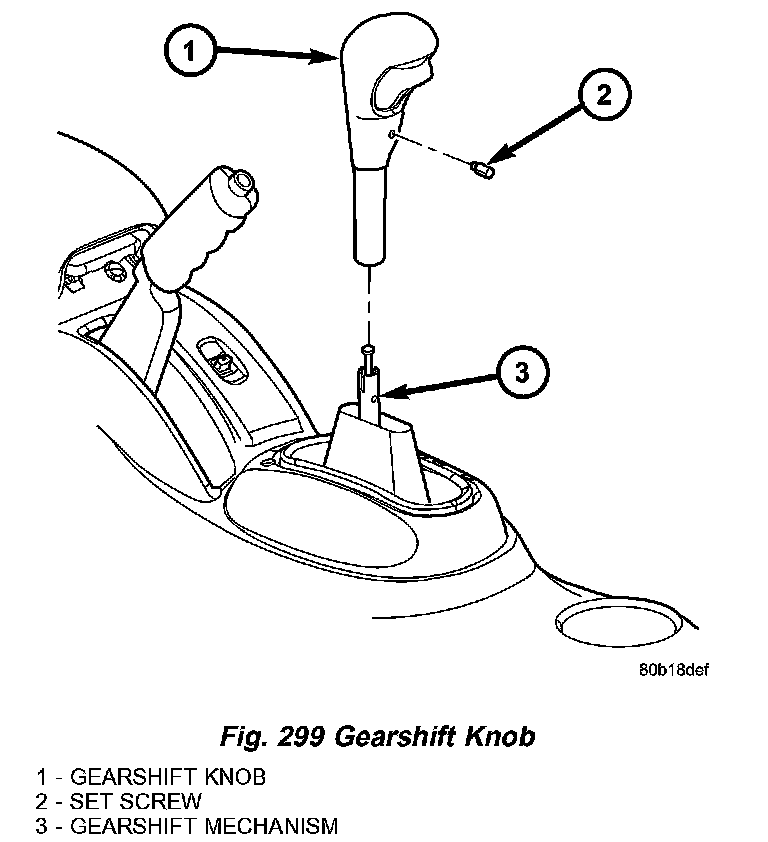 1

2

3

80b18def

Fig. 299 Gearshift Knob

1 - GEARSHIFT KNOB
2 - SET SCREW
3 - GEARSHIFT MECHANISM