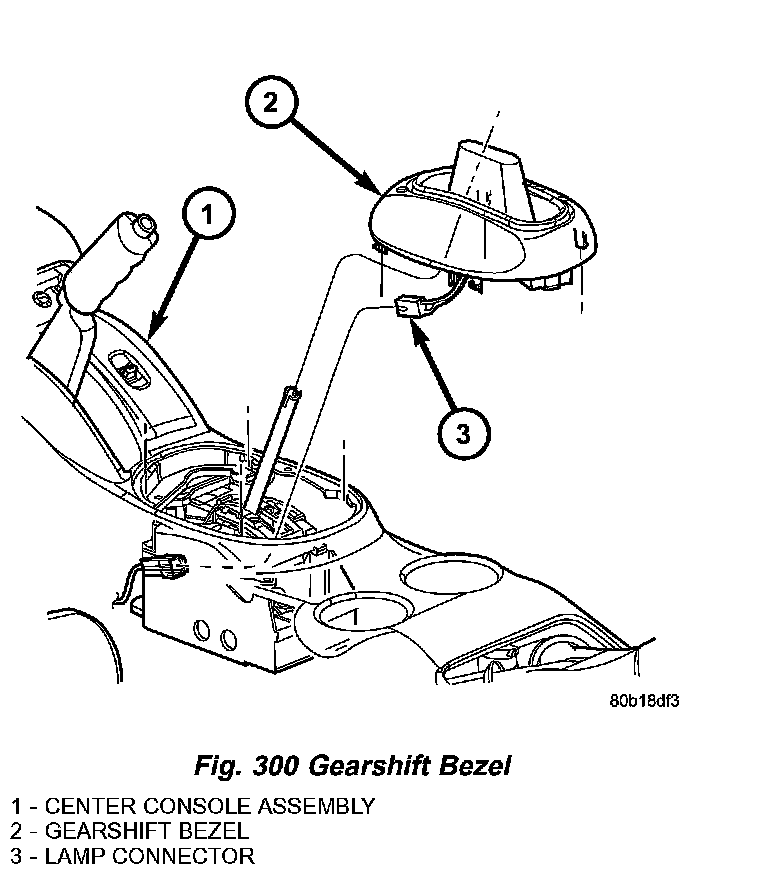 2

1

3

80b18df3

Fig. 300 Gearshift Bezel

1 - CENTER CONSOLE ASSEMBLY
2 - GEARSHIFT BEZEL
3 - LAMP CONNECTOR