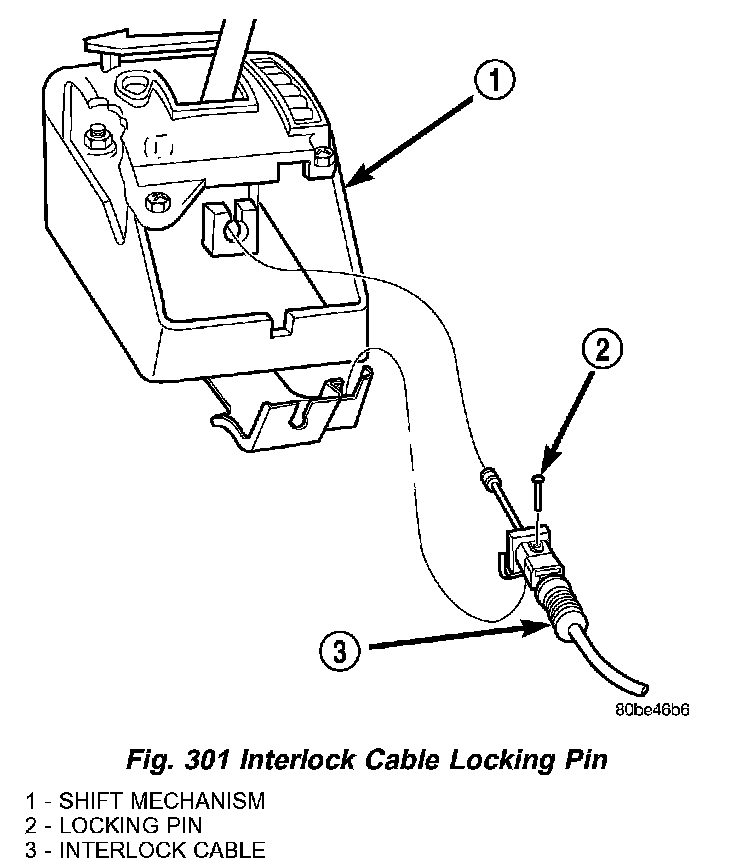 1

2

3

80be46b6

Fig. 301 Interlock Cable Locking Pin

1 - SHIFT MECHANISM
2 - LOCKING PIN
3 - INTERLOCK CABLE