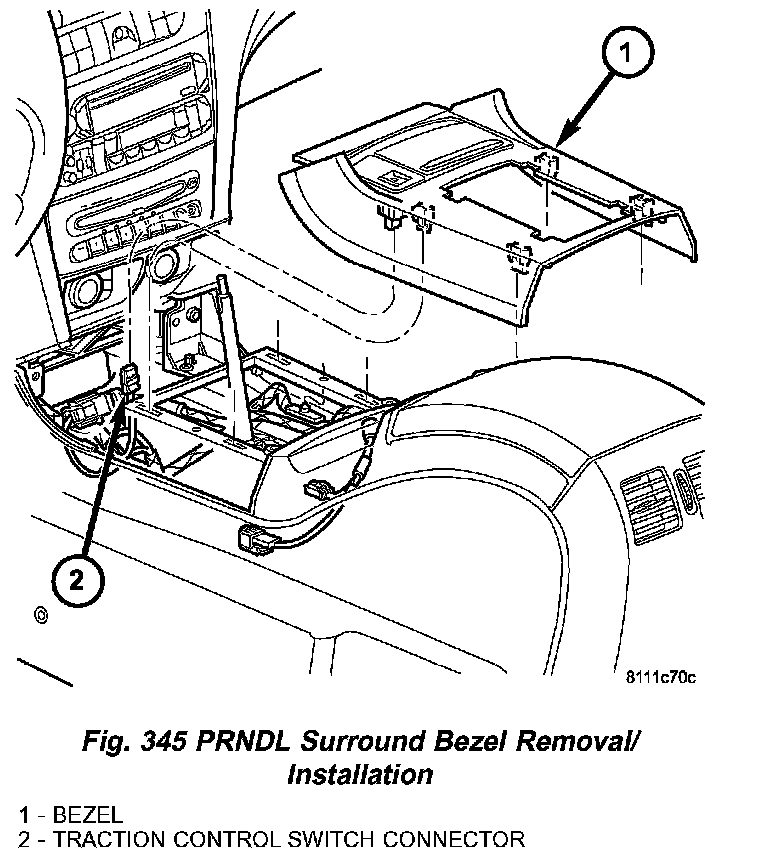 1

2

8111c70c

Fig. 345 PRNDL Surround Bezel Removal/ Installation

1 - BEZEL
2 - TRACTION CONTROL SWITCH CONNECTOR