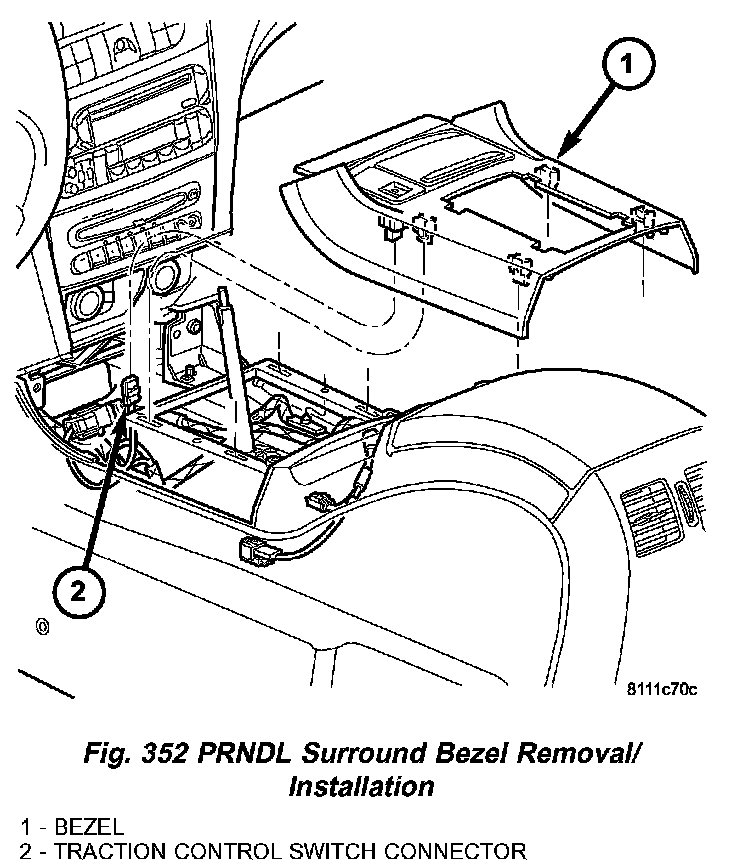 1

2

8111c70c

Fig. 352 PRNDL Surround Bezel Removal/ Installation

1 - BEZEL
2 - TRACTION CONTROL SWITCH CONNECTOR