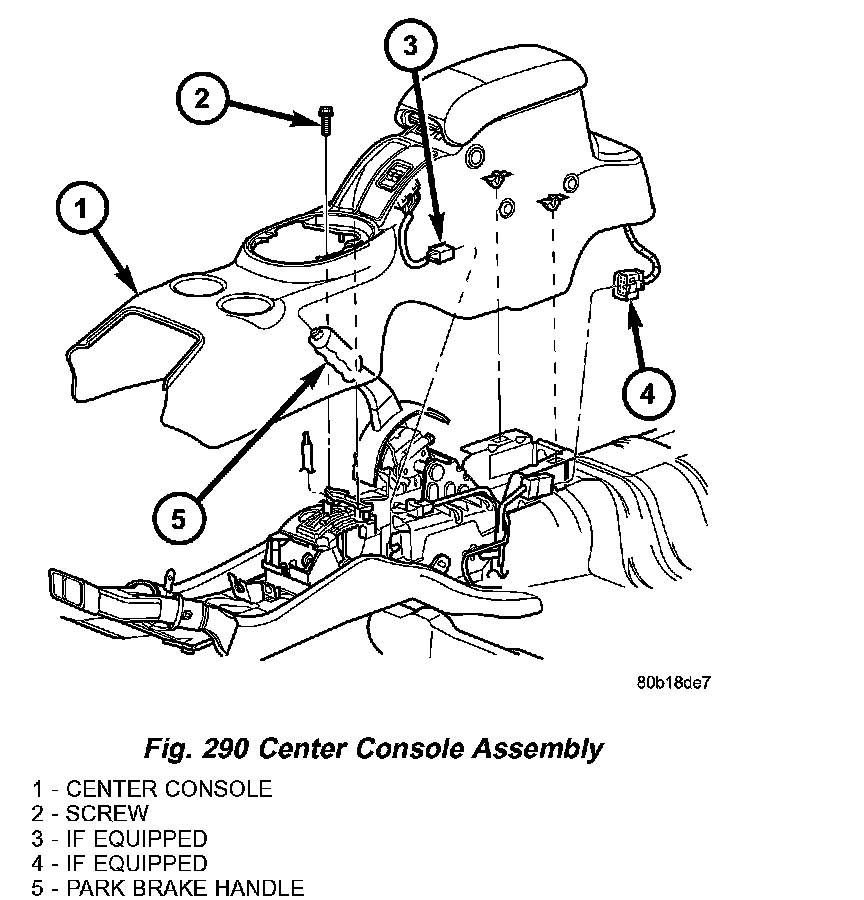 3
2
1
4
5
80b18de7

Fig. 290 Center Console Assembly

1 - CENTER CONSOLE
2 - SCREW
3 - IF EQUIPPED
4 - IF EQUIPPED
5 - PARK BRAKE HANDLE