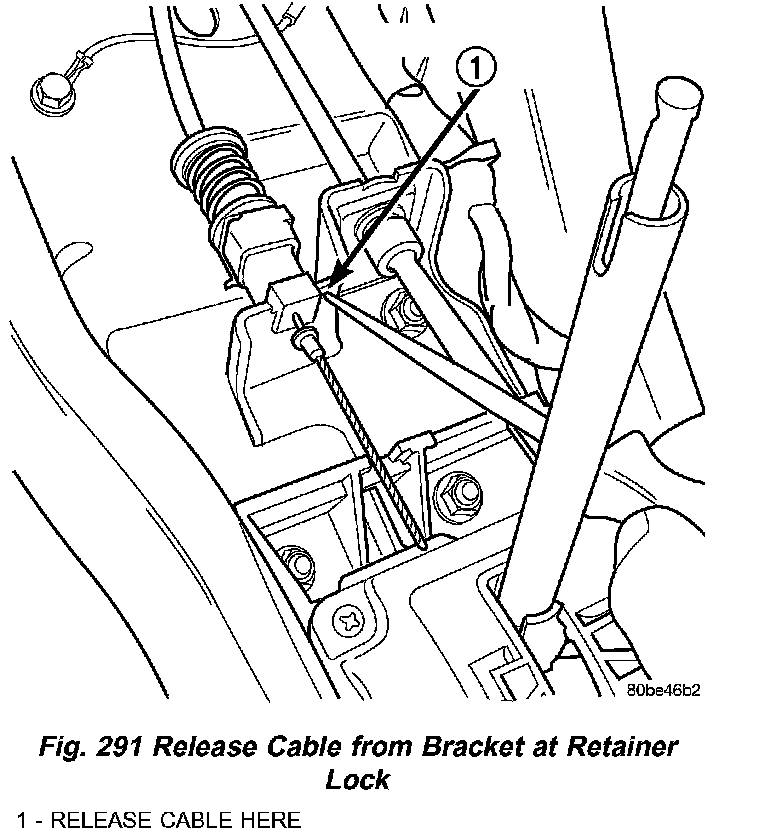 1

80be46b2

Fig. 291 Release Cable from Bracket at Retainer Lock

1 - RELEASE CABLE HERE