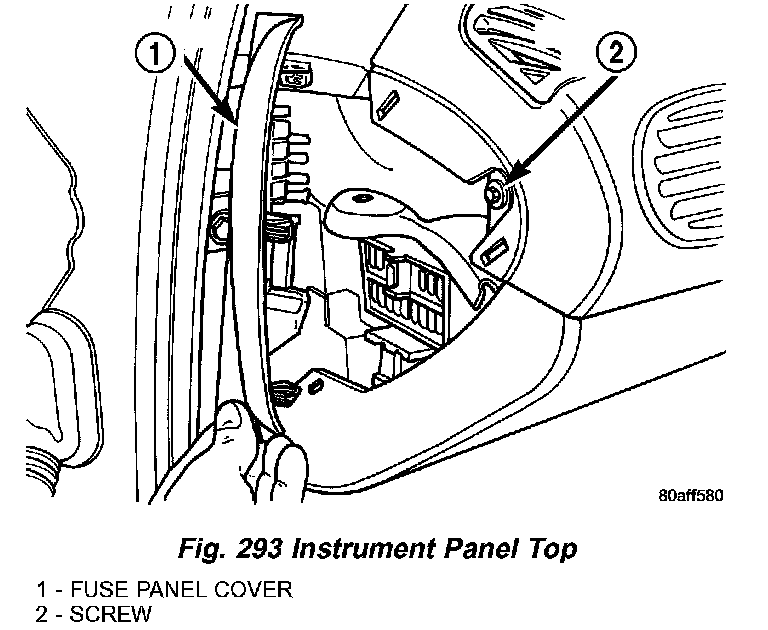 1

2

80aff580

Fig. 293 Instrument Panel Top

1 - FUSE PANEL COVER
2 - SCREW