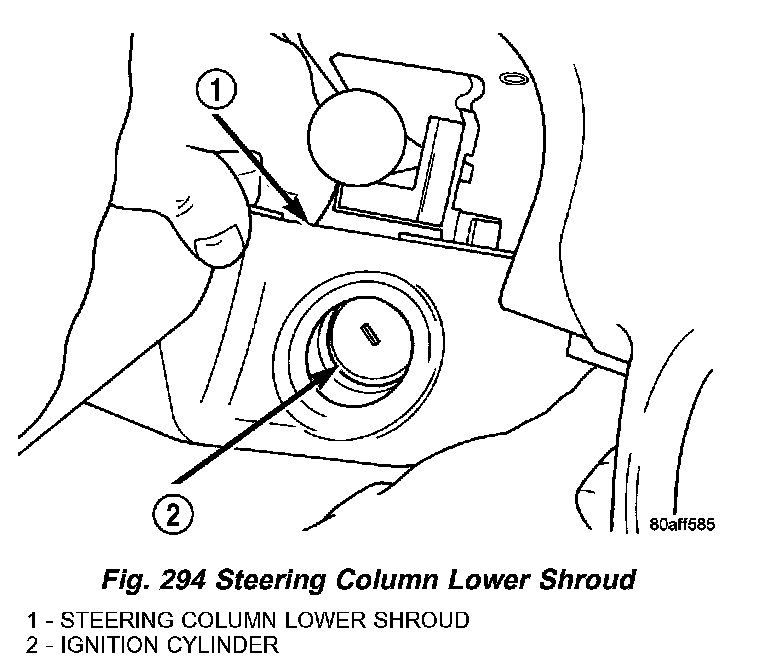 1

2

80aff585

Fig. 294 Steering Column Lower Shroud

1 - STEERING COLUMN LOWER SHROUD
2 - IGNITION CYLINDER