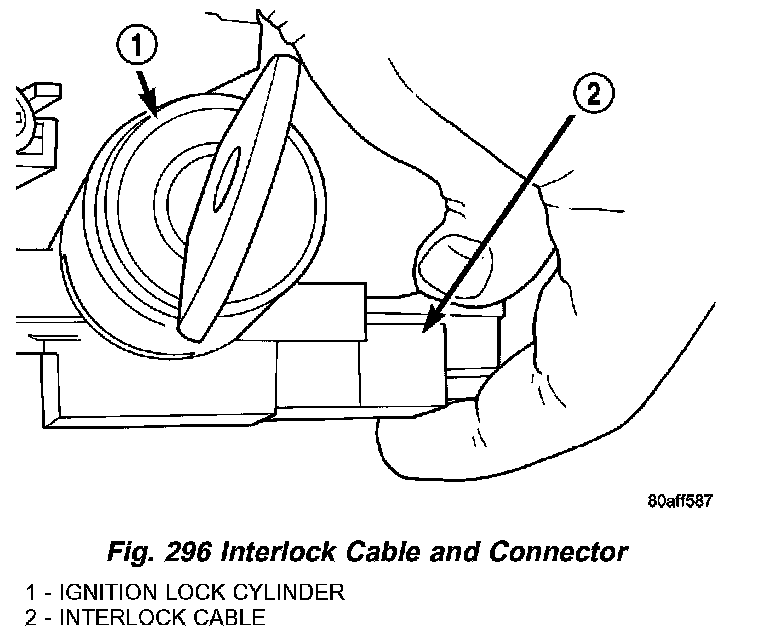 1

2

80aff587

Fig. 296 Interlock Cable and Connector

1 - IGNITION LOCK CYLINDER
2 - INTERLOCK CABLE