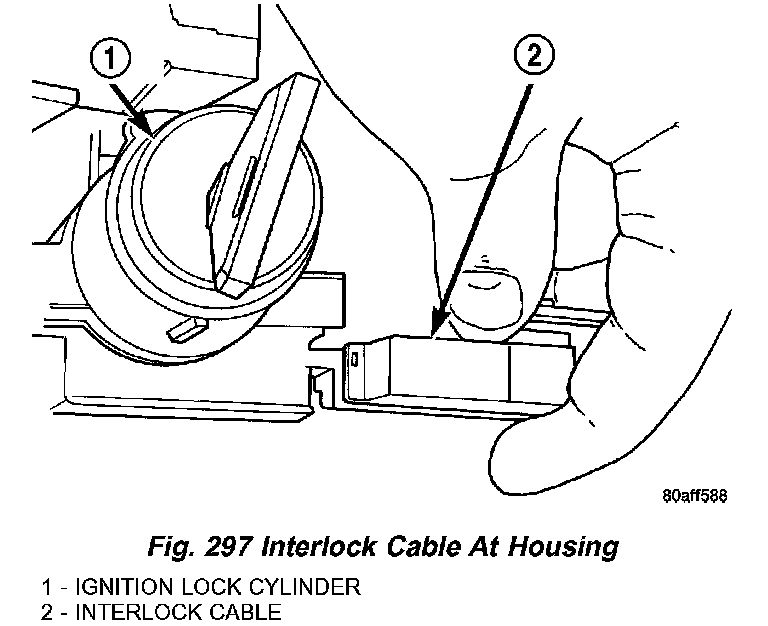 1

2

80aff588

Fig. 297 Interlock Cable At Housing

1 - IGNITION LOCK CYLINDER
2 - INTERLOCK CABLE