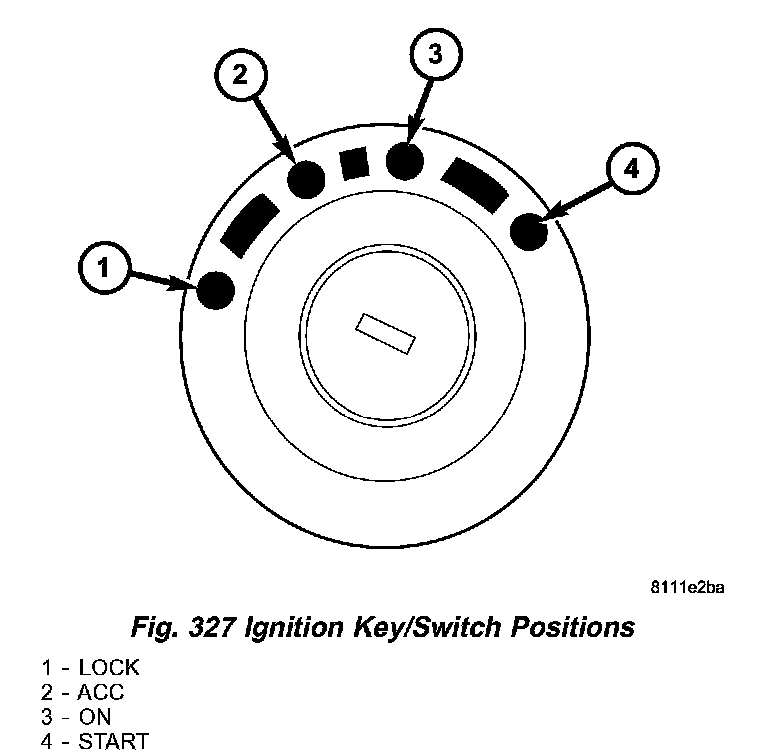 2
3
4
1

8111e2ba

Fig. 327 Ignition Key/Switch Positions

1 - LOCK
2 - ACC
3 - ON
4 - START