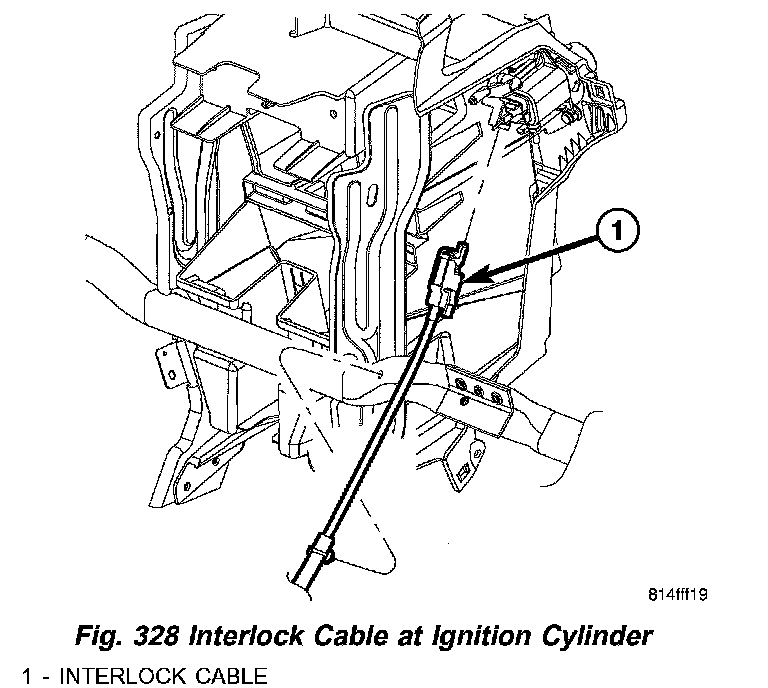 1

814fff19

Fig. 328 Interlock Cable at Ignition Cylinder

1 - INTERLOCK CABLE