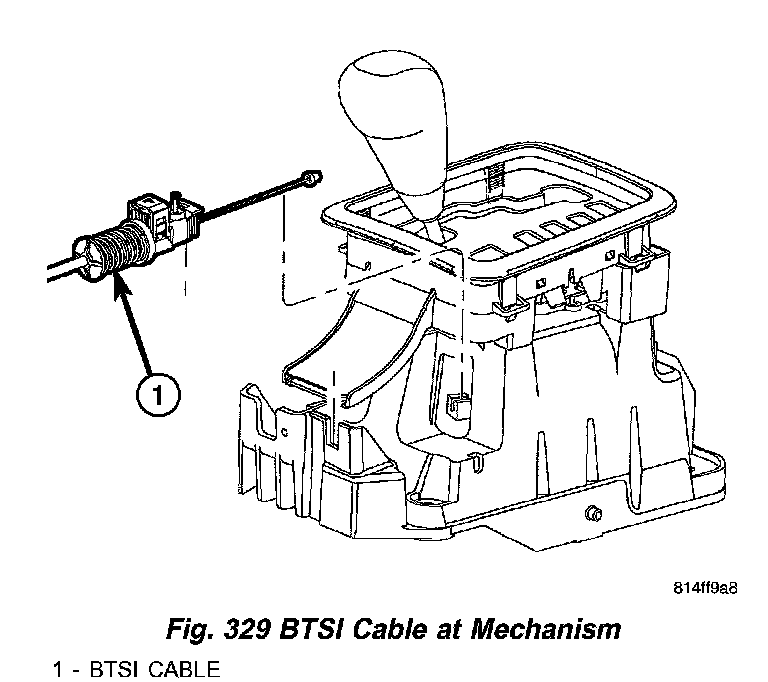 1

814ff9a8

Fig. 329 BTSI Cable at Mechanism

1 - BTSI CABLE