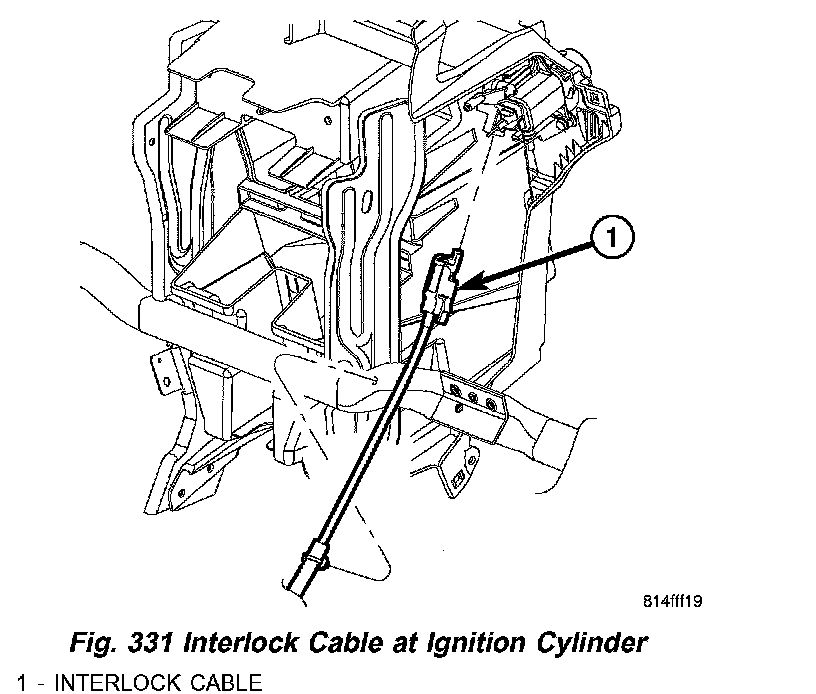 1

814fff19

Fig. 331 Interlock Cable at Ignition Cylinder

1 - INTERLOCK CABLE