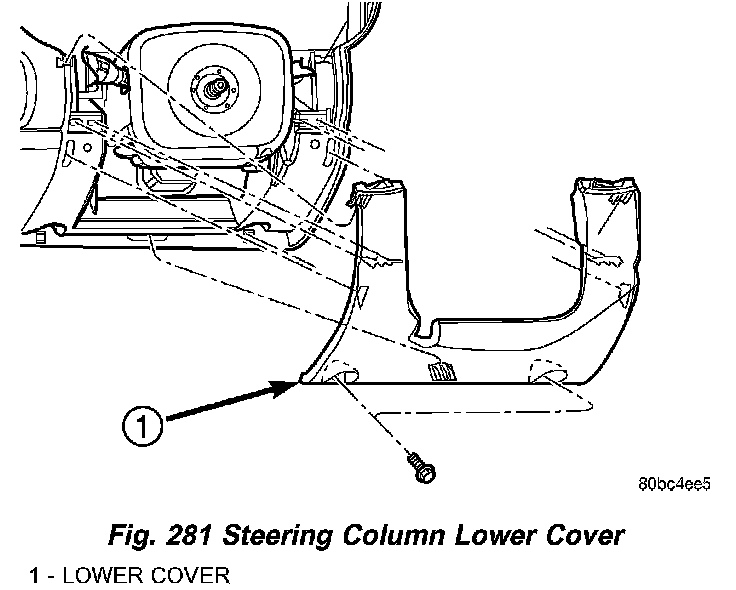 1

80bc4ee5

Fig. 281 Steering Column Lower Cover

1 - LOWER COVER