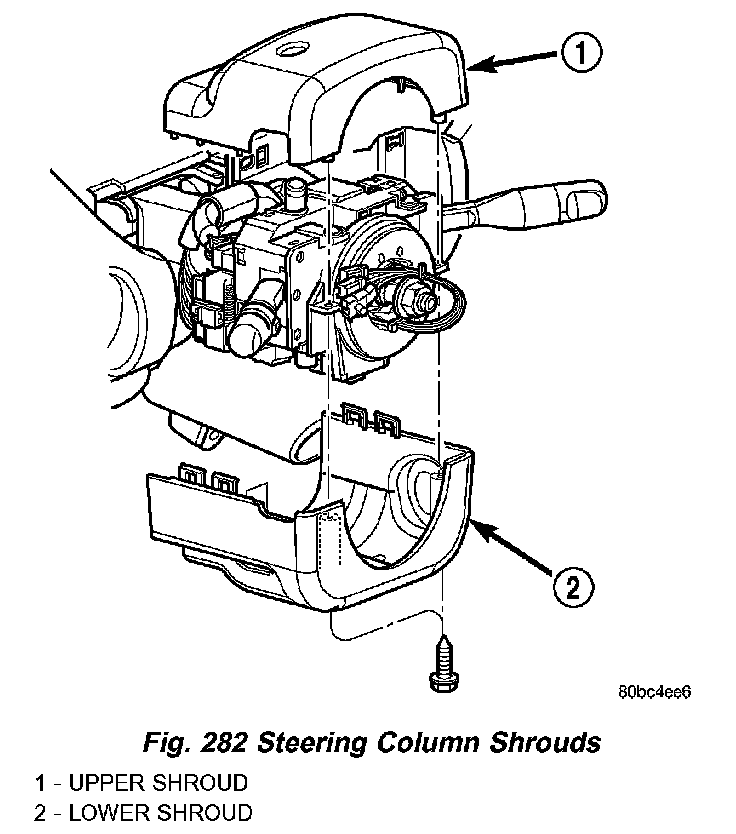 1

2

80bc4ee6

Fig. 282 Steering Column Shrouds

1 - UPPER SHROUD
2 - LOWER SHROUD