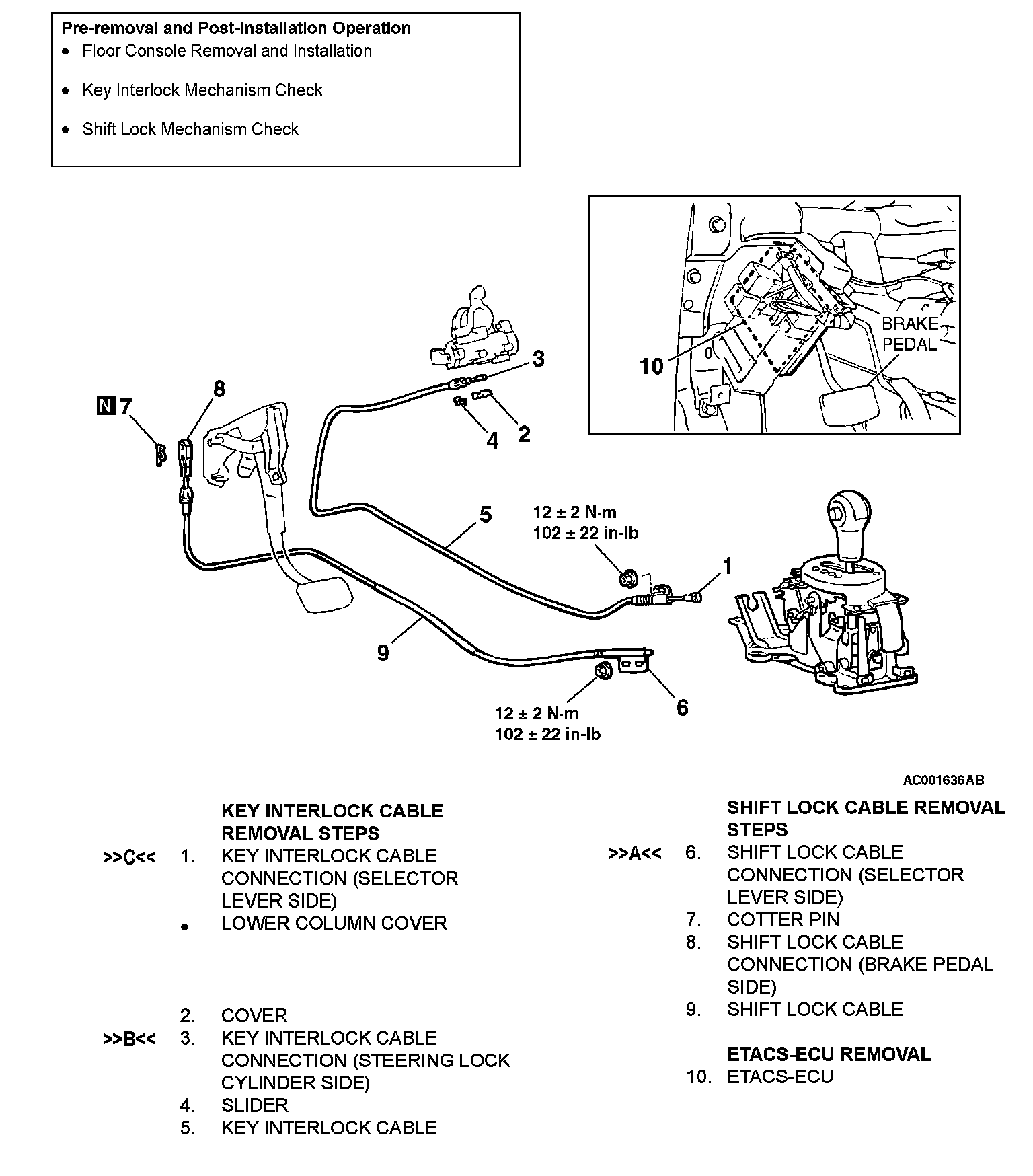 Pre-removal and Post-installation Operation
• Floor Console Removal and Installation
• Key Interlock Mechanism Check
• Shift Lock Mechanism Check

BRAKE PEDAL
10
3
8
N 7
4
2
5
12 ± 2 N·m
102 ± 22 in-lb
1
9
6
12 ± 2 N·m
102 ± 22 in-lb

AC001636AB

KEY INTERLOCK CABLE REMOVAL STEPS
>>C<< 1. KEY INTERLOCK CABLE CONNECTION (SELECTOR LEVER SIDE)
• LOWER COLUMN COVER
2. COVER
>>B<< 3. KEY INTERLOCK CABLE CONNECTION (STEERING LOCK CYLINDER SIDE)
4. SLIDER
5. KEY INTERLOCK CABLE

SHIFT LOCK CABLE REMOVAL STEPS
>>A<< 6. SHIFT LOCK CABLE CONNECTION (SELECTOR LEVER SIDE)
7. COTTER PIN
8. SHIFT LOCK CABLE CONNECTION (BRAKE PEDAL SIDE)
9. SHIFT LOCK CABLE

ETACS-ECU REMOVAL
10. ETACS-ECU