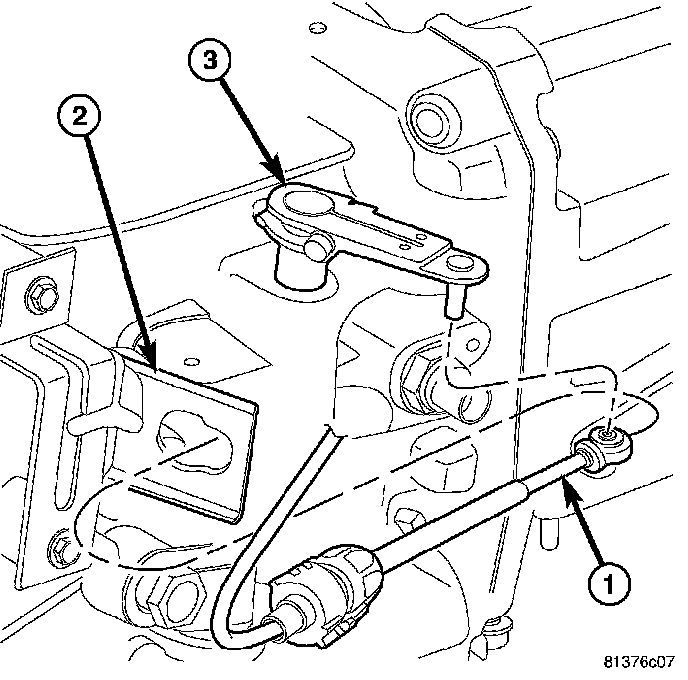 3
2
1
81376c07