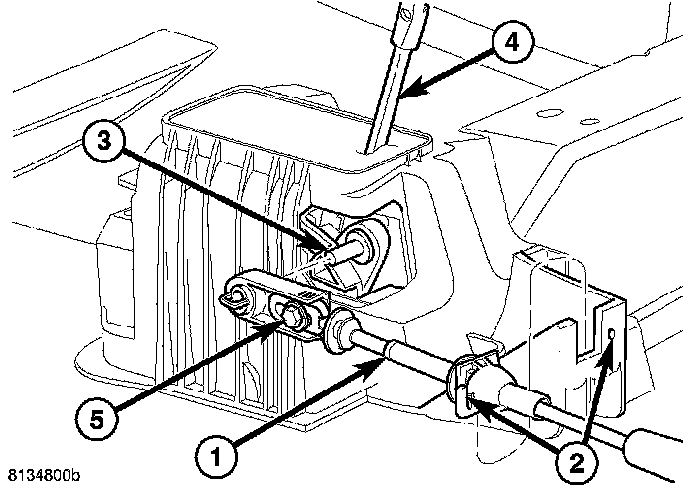 4
3
5
1
2
8134800b