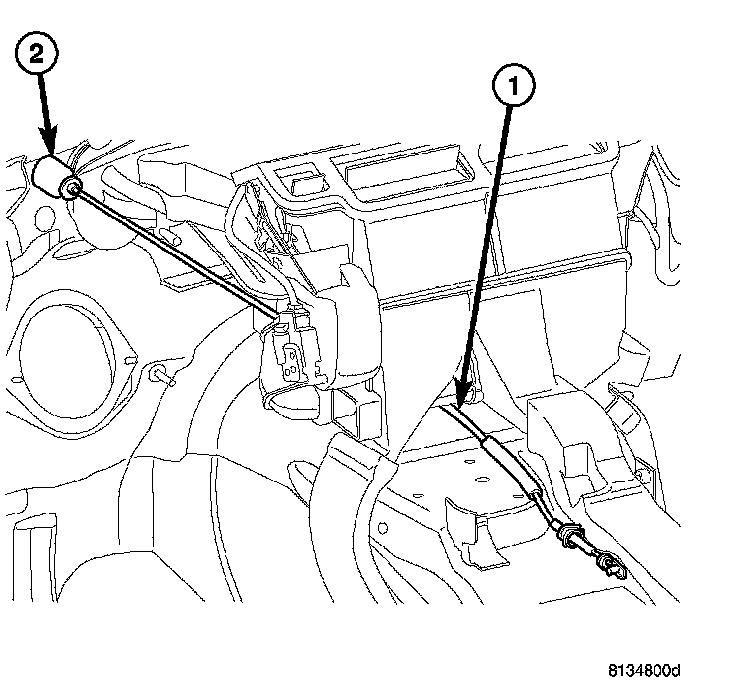 2

1

8134800d