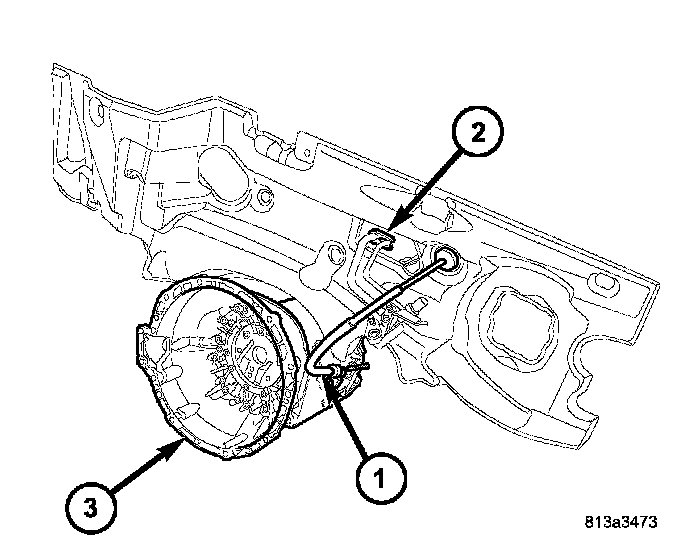 2
1
3
813a3473