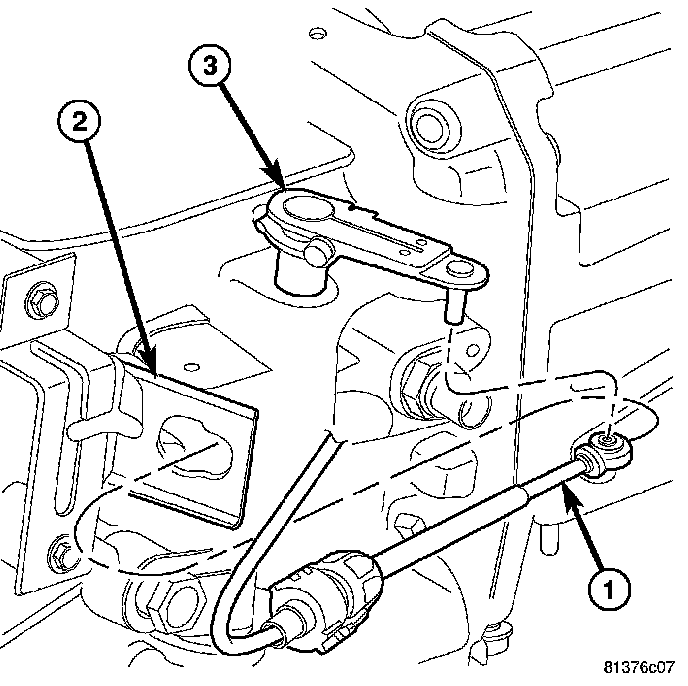 3
2
1
81376c07