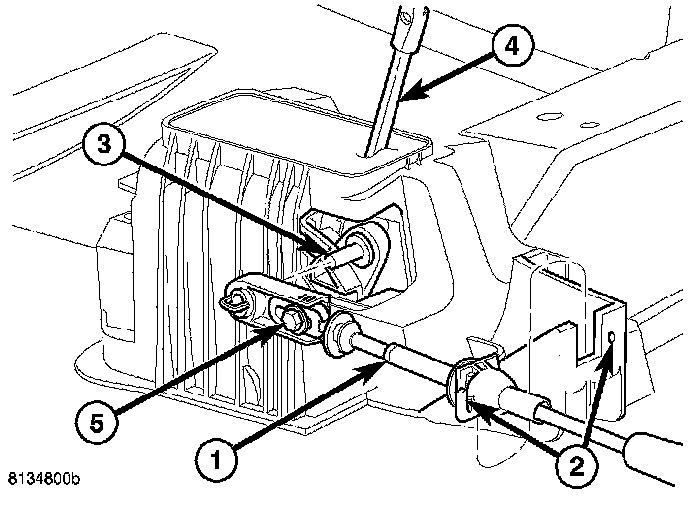 4
3
5
1
2
8134800b