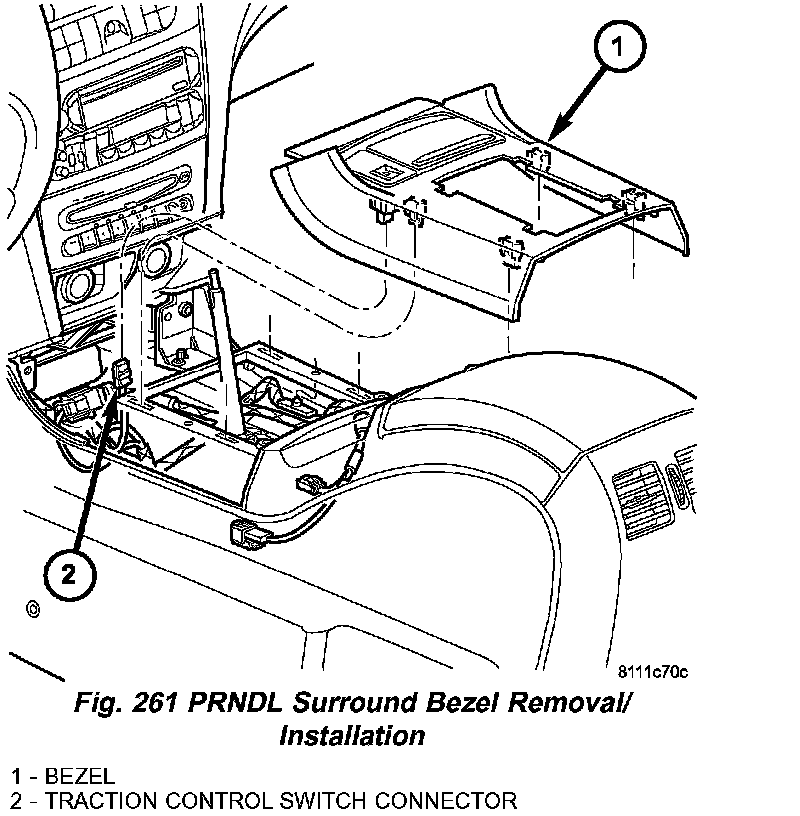 1

2

8111c70c

Fig. 261 PRNDL Surround Bezel Removal/ Installation

1 - BEZEL
2 - TRACTION CONTROL SWITCH CONNECTOR