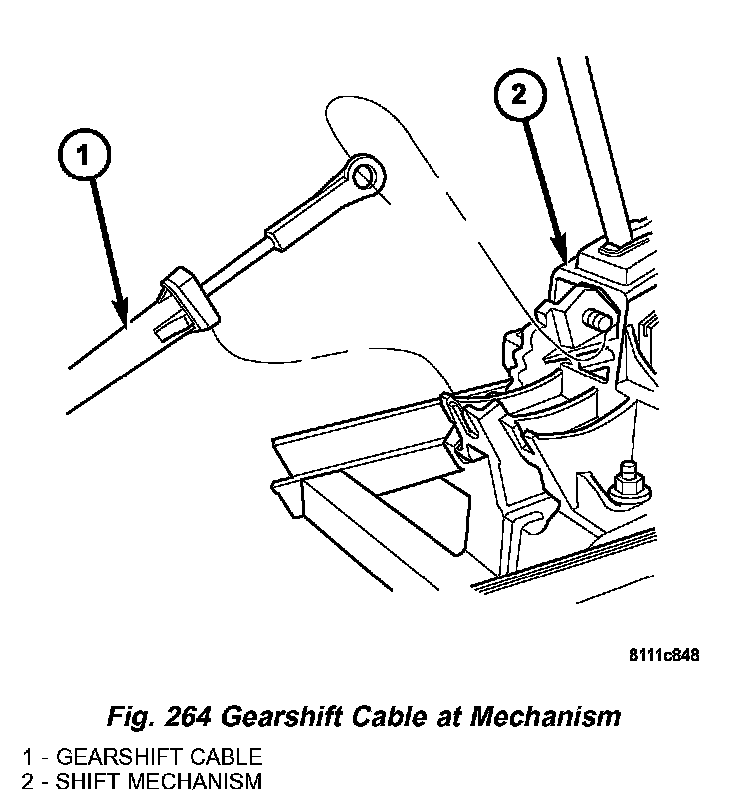 1

2

8111c848

Fig. 264 Gearshift Cable at Mechanism

1 - GEARSHIFT CABLE
2 - SHIFT MECHANISM