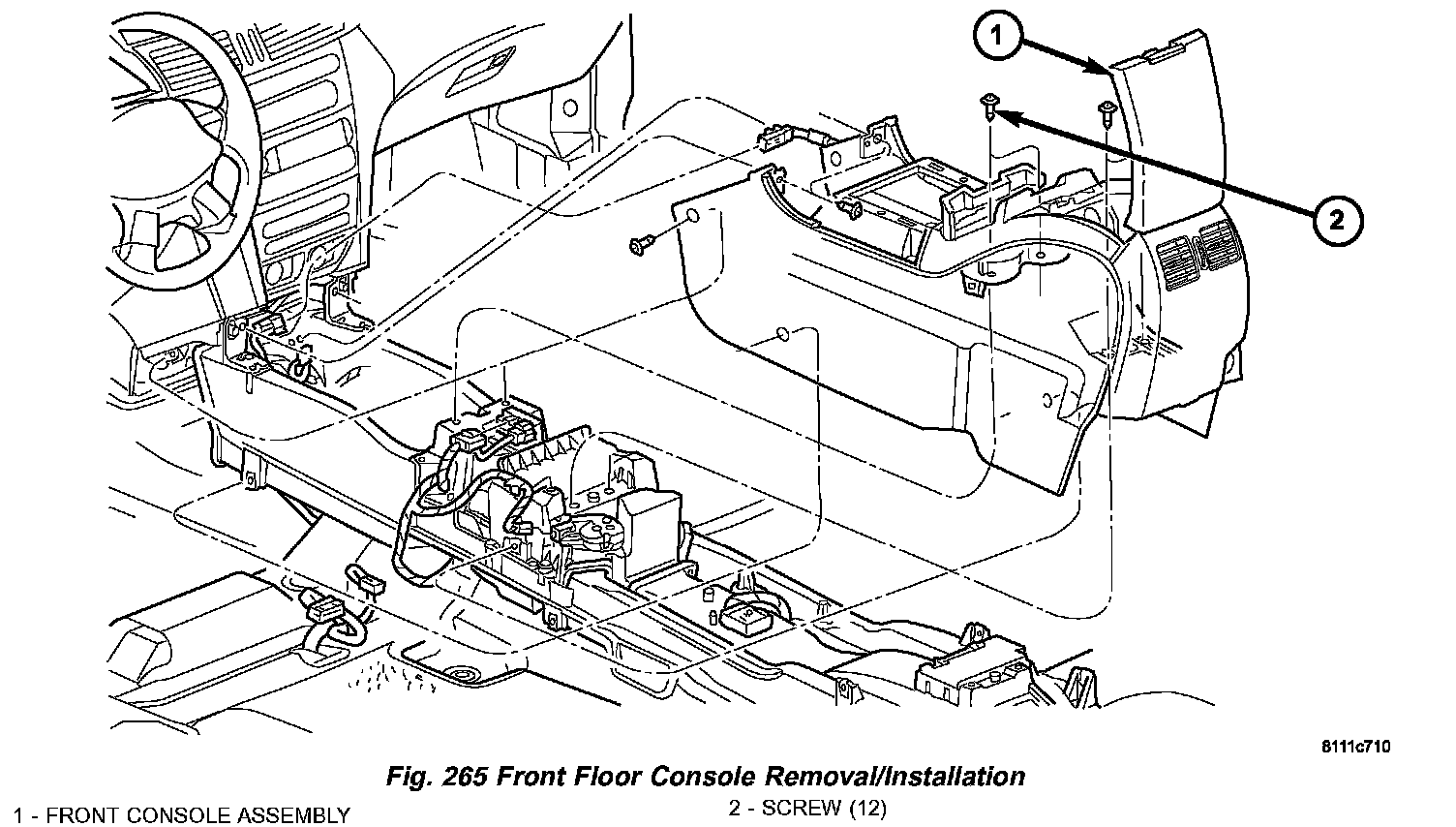 1

2

8111c710

Fig. 265 Front Floor Console Removal/Installation

1 - FRONT CONSOLE ASSEMBLY

2 - SCREW (12)