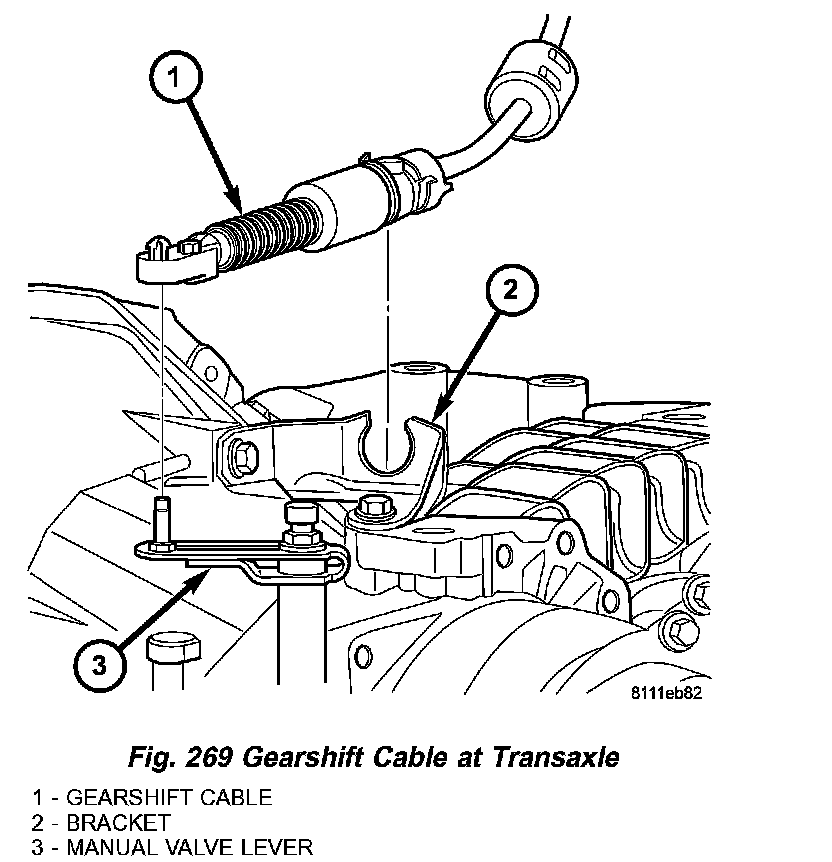 1

2

3

8111eb82

Fig. 269 Gearshift Cable at Transaxle

1 - GEARSHIFT CABLE
2 - BRACKET
3 - MANUAL VALVE LEVER