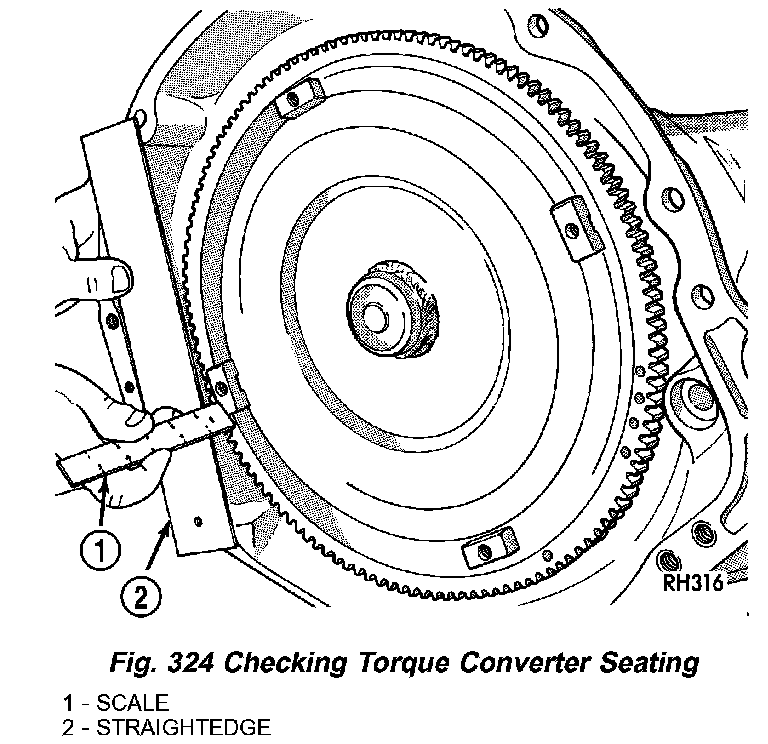 1

2

RH316

Fig. 324 Checking Torque Converter Seating

1 - SCALE
2 - STRAIGHTEDGE