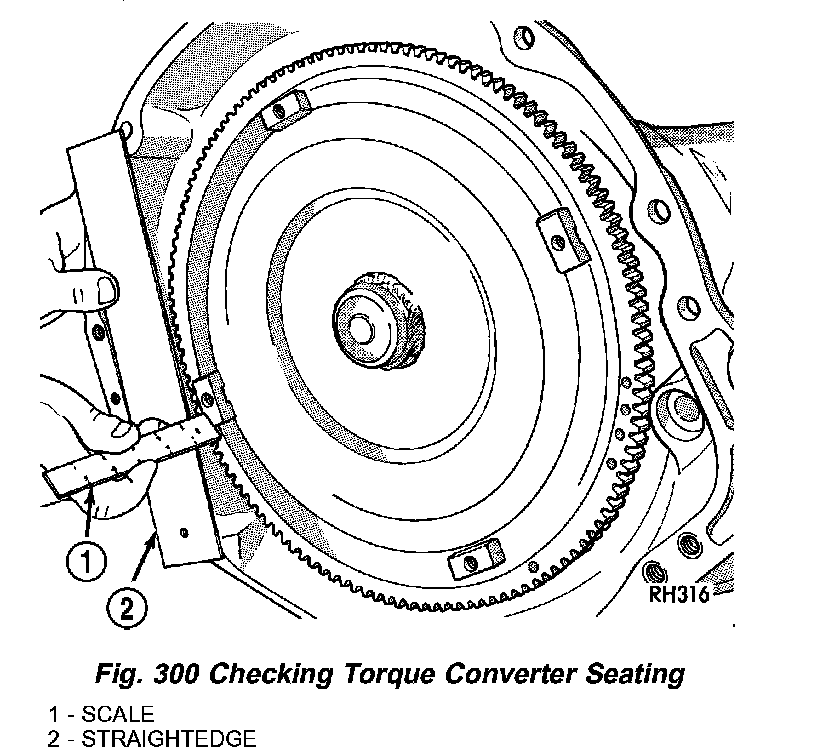 1

2

RH316

Fig. 300 Checking Torque Converter Seating

1 - SCALE
2 - STRAIGHTEDGE