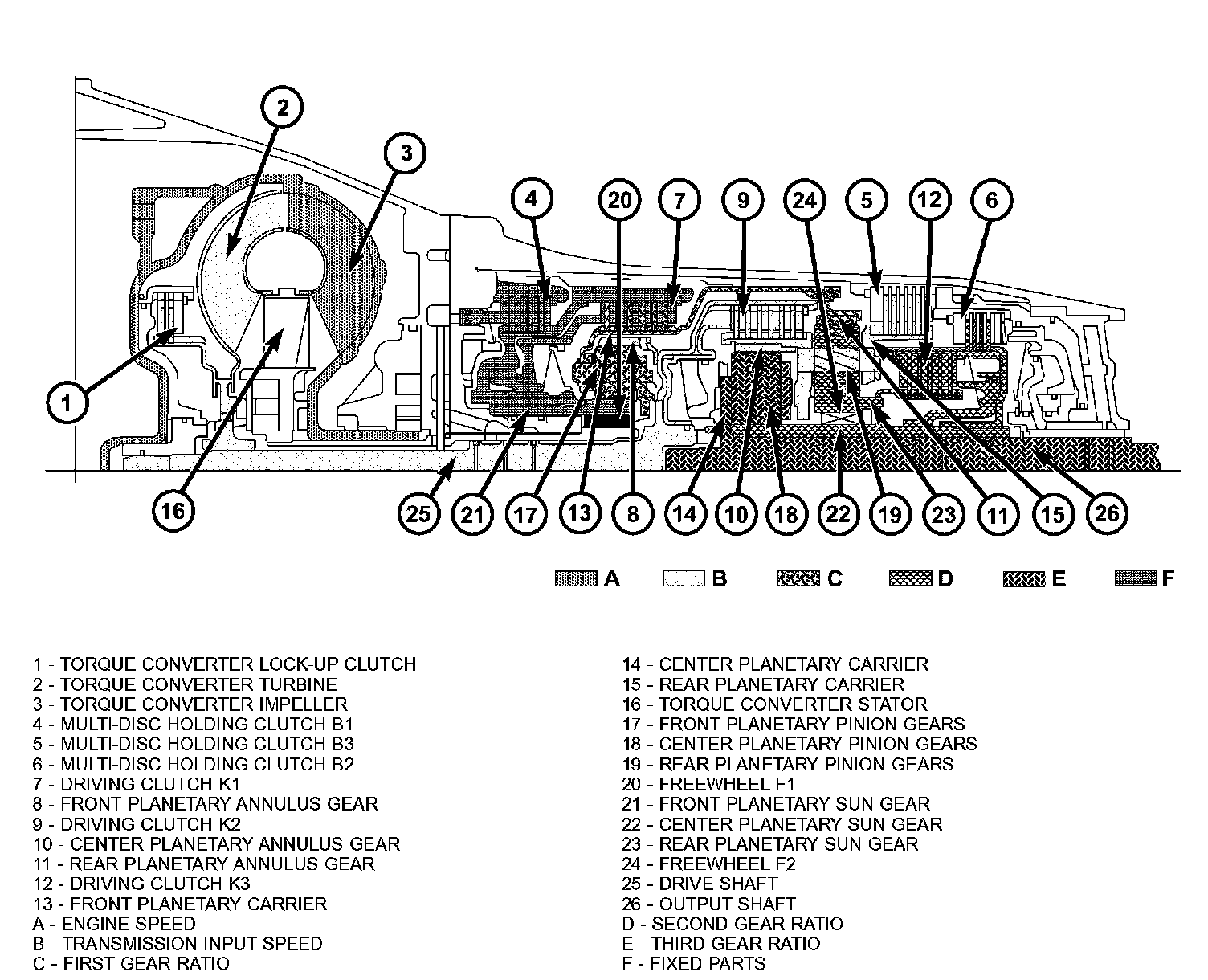 2
3
4
20
7
9
24
5
12
6
1
16
25
21
17
13
8
14
10
18
22
19
23
11
15
26

A B C D E F

1 - TORQUE CONVERTER LOCK-UP CLUTCH
2 - TORQUE CONVERTER TURBINE
3 - TORQUE CONVERTER IMPELLER
4 - MULTI-DISC HOLDING CLUTCH B1
5 - MULTI-DISC HOLDING CLUTCH B3
6 - MULTI-DISC HOLDING CLUTCH B2
7 - DRIVING CLUTCH K1
8 - FRONT PLANETARY ANNULUS GEAR
9 - DRIVING CLUTCH K2
10 - CENTER PLANETARY ANNULUS GEAR
11 - REAR PLANETARY ANNULUS GEAR
12 - DRIVING CLUTCH K3
13 - FRONT PLANETARY CARRIER
A - ENGINE SPEED
B - TRANSMISSION INPUT SPEED
C - FIRST GEAR RATIO

14 - CENTER PLANETARY CARRIER
15 - REAR PLANETARY CARRIER
16 - TORQUE CONVERTER STATOR
17 - FRONT PLANETARY PINION GEARS
18 - CENTER PLANETARY PINION GEARS
19 - REAR PLANETARY PINION GEARS
20 - FREEWHEEL F1
21 - FRONT PLANETARY SUN GEAR
22 - CENTER PLANETARY SUN GEAR
23 - REAR PLANETARY SUN GEAR
24 - FREEWHEEL F2
25 - DRIVE SHAFT
26 - OUTPUT SHAFT
D - SECOND GEAR RATIO
E - THIRD GEAR RATIO
F - FIXED PARTS