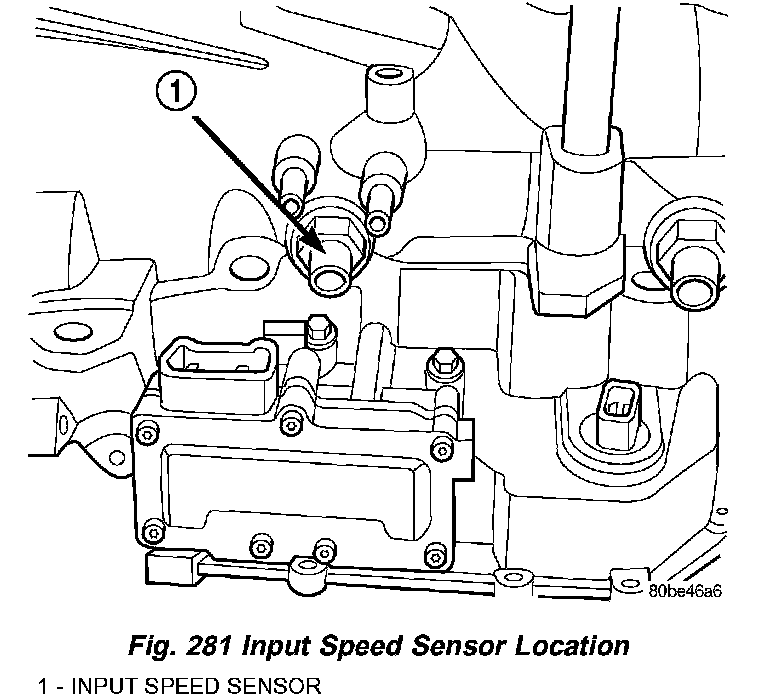 1

80be46a6

Fig. 281 Input Speed Sensor Location

1 - INPUT SPEED SENSOR