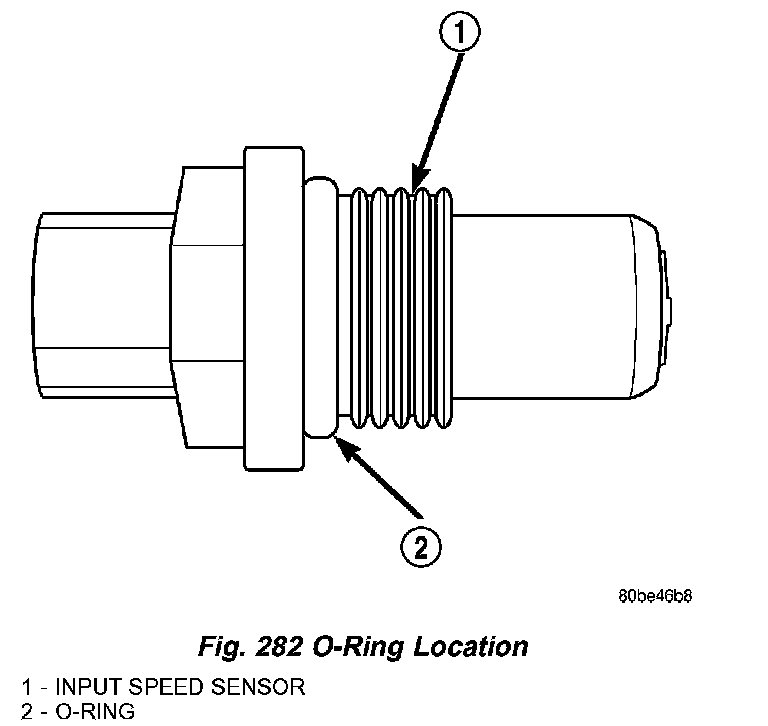 1

2

80be46b8

Fig. 282 O-Ring Location

1 - INPUT SPEED SENSOR
2 - O-RING