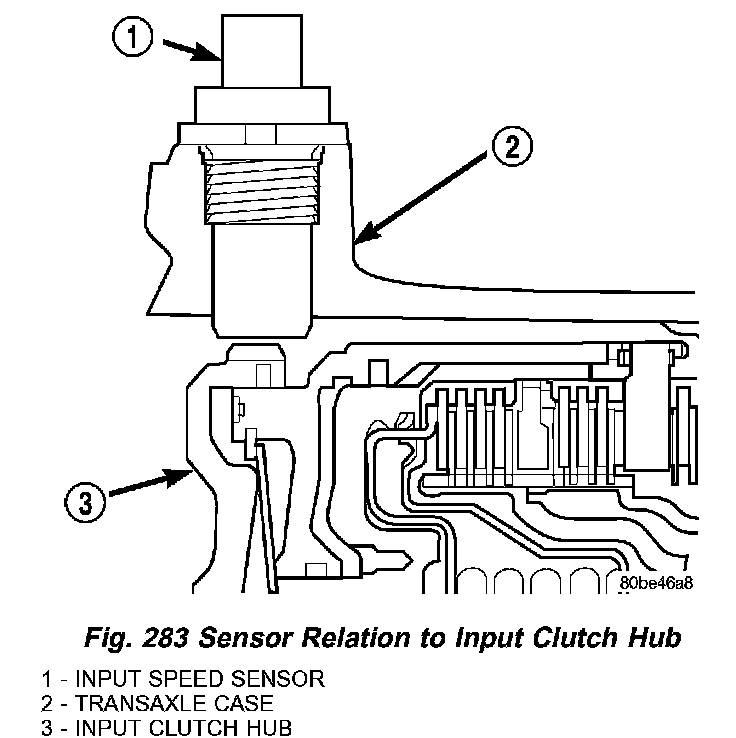 1

2

3

80be46a8

Fig. 283 Sensor Relation to Input Clutch Hub

1 - INPUT SPEED SENSOR
2 - TRANSAXLE CASE
3 - INPUT CLUTCH HUB