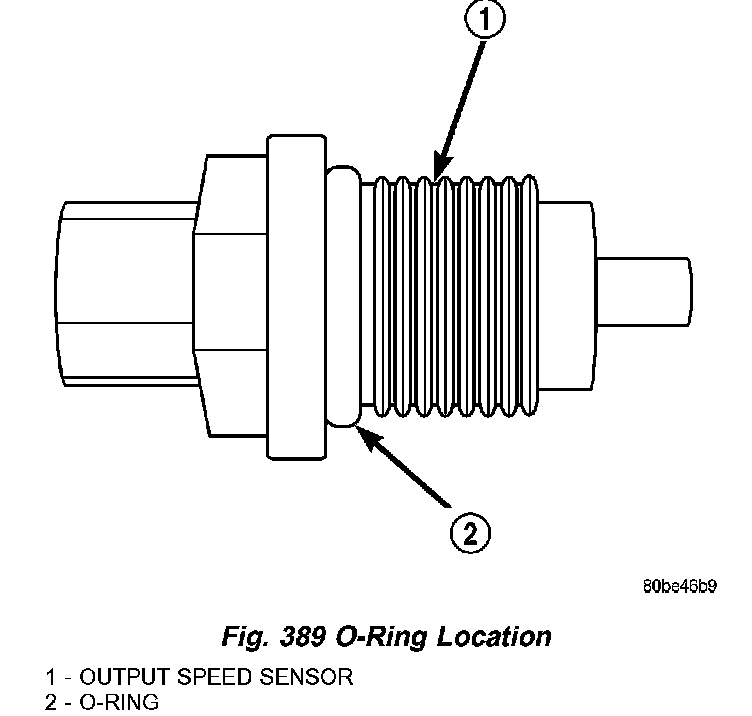 1

2

80be46b9

Fig. 389 O-Ring Location

1 - OUTPUT SPEED SENSOR
2 - O-RING