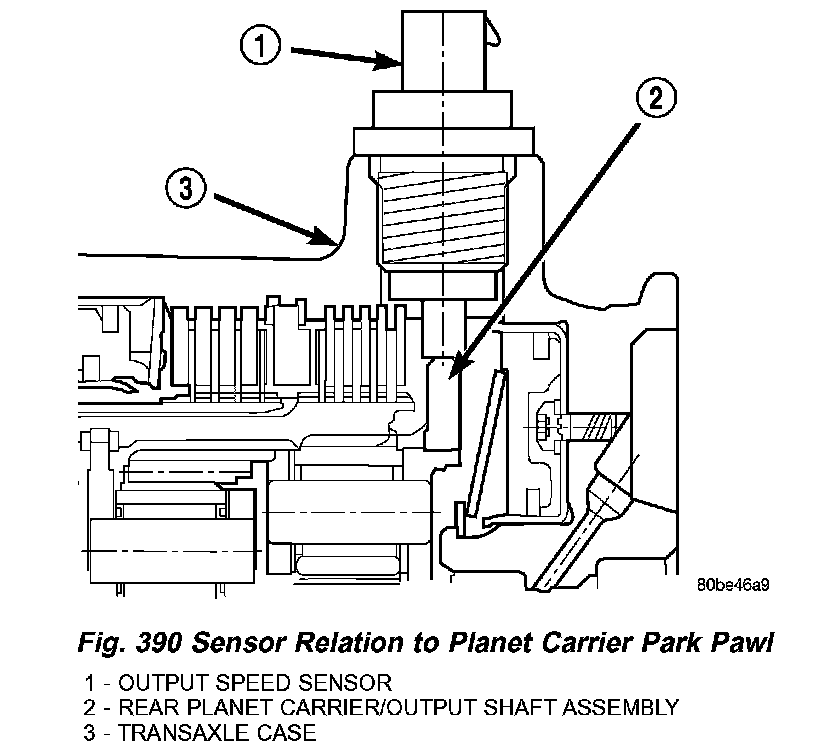 1

2

3

80be46a9

Fig. 390 Sensor Relation to Planet Carrier Park Pawl

1 - OUTPUT SPEED SENSOR
2 - REAR PLANET CARRIER/OUTPUT SHAFT ASSEMBLY
3 - TRANSAXLE CASE