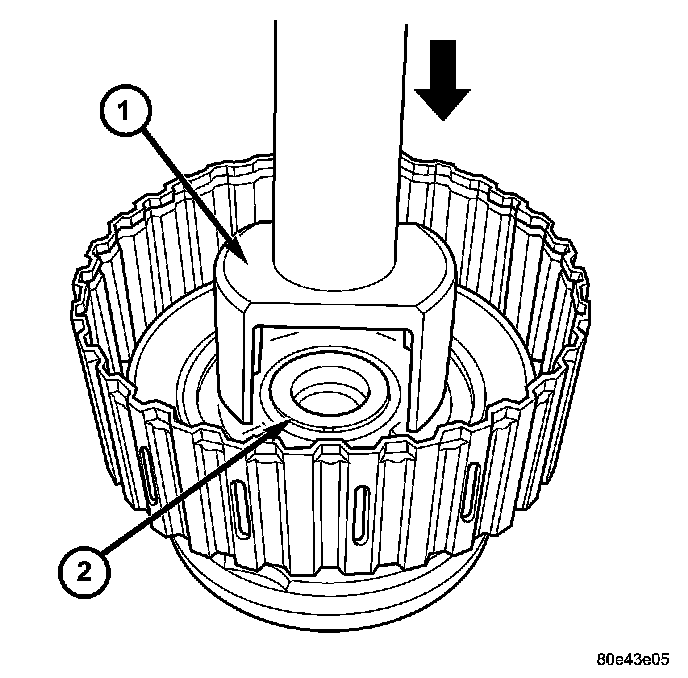 1

2

80e43e05