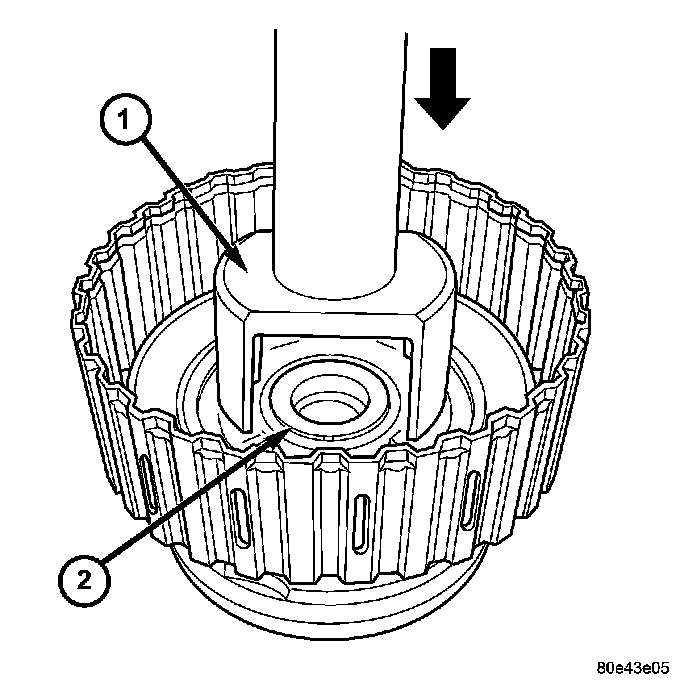 1
2
80e43e05