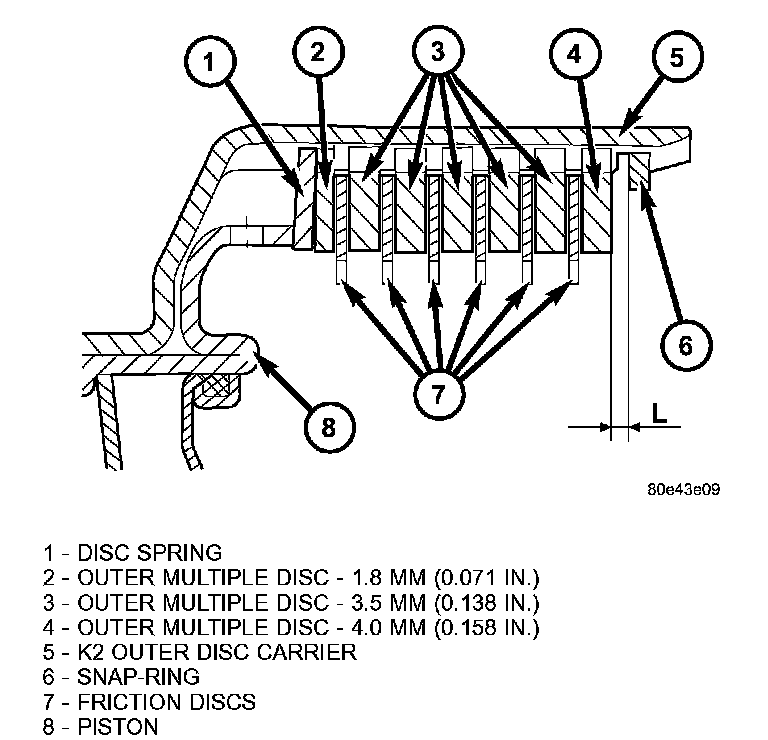 1
2
3
4
5
6
7
8
L

80e43e09

1 - DISC SPRING
2 - OUTER MULTIPLE DISC - 1.8 MM (0.071 IN.)
3 - OUTER MULTIPLE DISC - 3.5 MM (0.138 IN.)
4 - OUTER MULTIPLE DISC - 4.0 MM (0.158 IN.)
5 - K2 OUTER DISC CARRIER
6 - SNAP-RING
7 - FRICTION DISCS
8 - PISTON