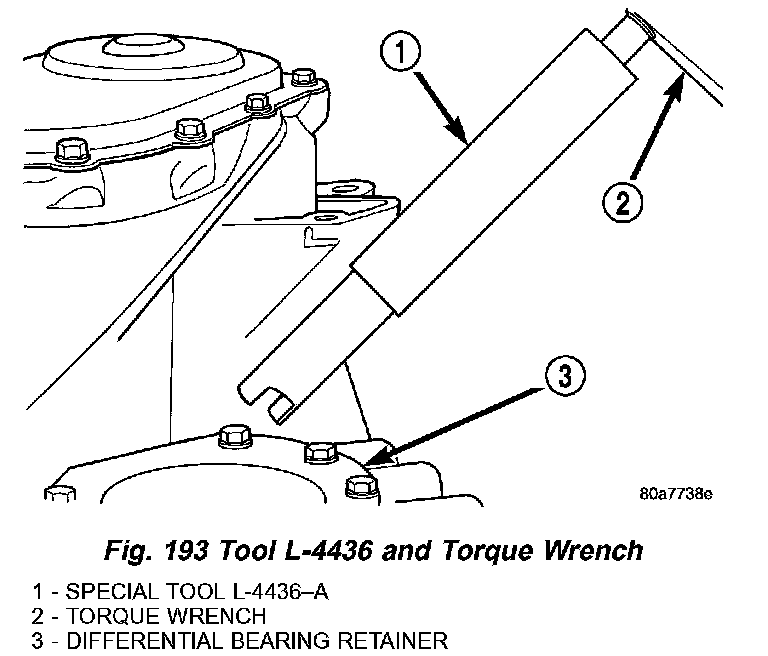 1
2
3
80a7738e

Fig. 193 Tool L-4436 and Torque Wrench

1 - SPECIAL TOOL L-4436–A
2 - TORQUE WRENCH
3 - DIFFERENTIAL BEARING RETAINER