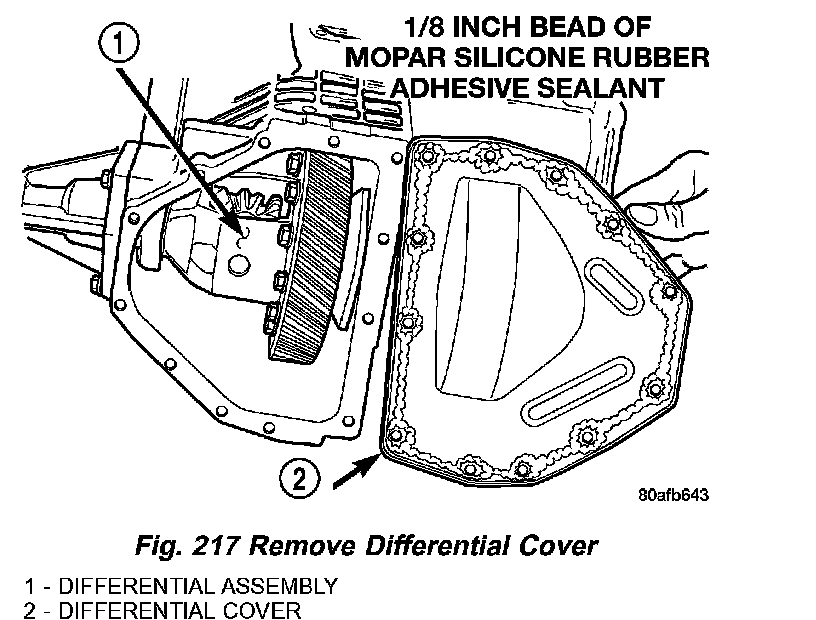 1

1/8 INCH BEAD OF MOPAR SILICONE RUBBER ADHESIVE SEALANT

2

80afb643

Fig. 217 Remove Differential Cover

1 - DIFFERENTIAL ASSEMBLY
2 - DIFFERENTIAL COVER