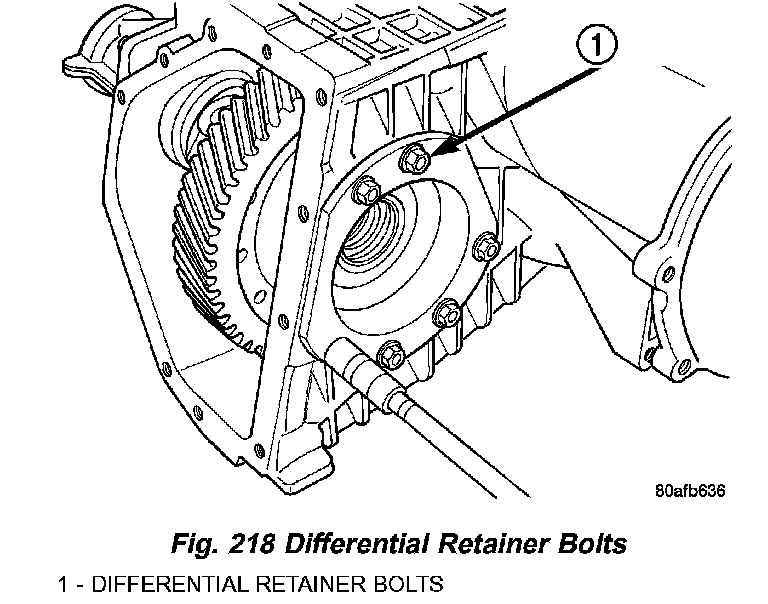 1

80afb636

Fig. 218 Differential Retainer Bolts

1 - DIFFERENTIAL RETAINER BOLTS