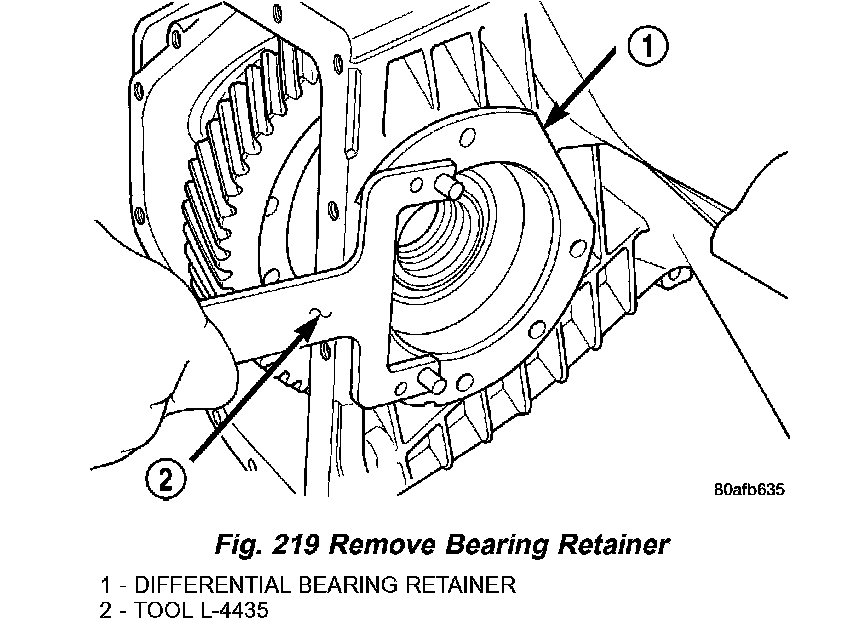 1

2

80afb635

Fig. 219 Remove Bearing Retainer

1 - DIFFERENTIAL BEARING RETAINER
2 - TOOL L-4435