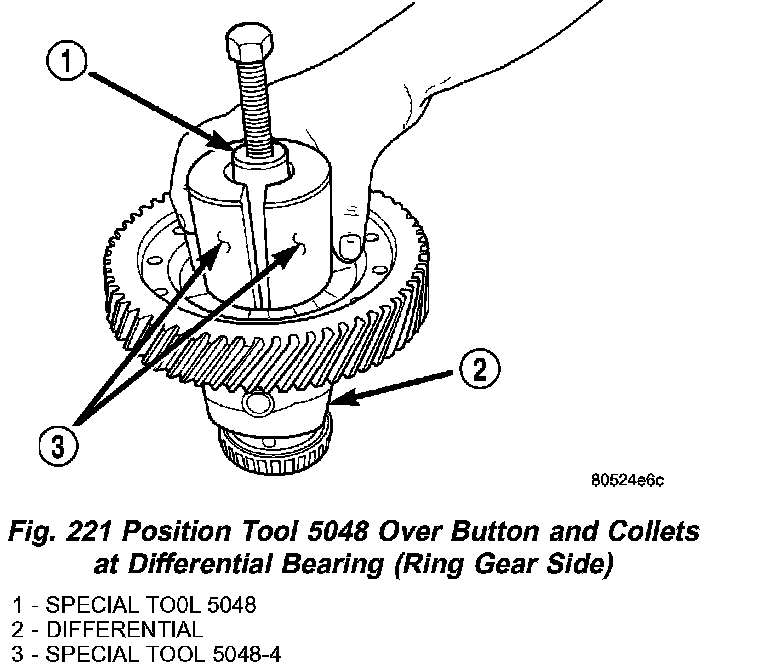 1

2

3

80524e6c

Fig. 221 Position Tool 5048 Over Button and Collets at Differential Bearing (Ring Gear Side)

1 - SPECIAL TOOL 5048
2 - DIFFERENTIAL
3 - SPECIAL TOOL 5048-4