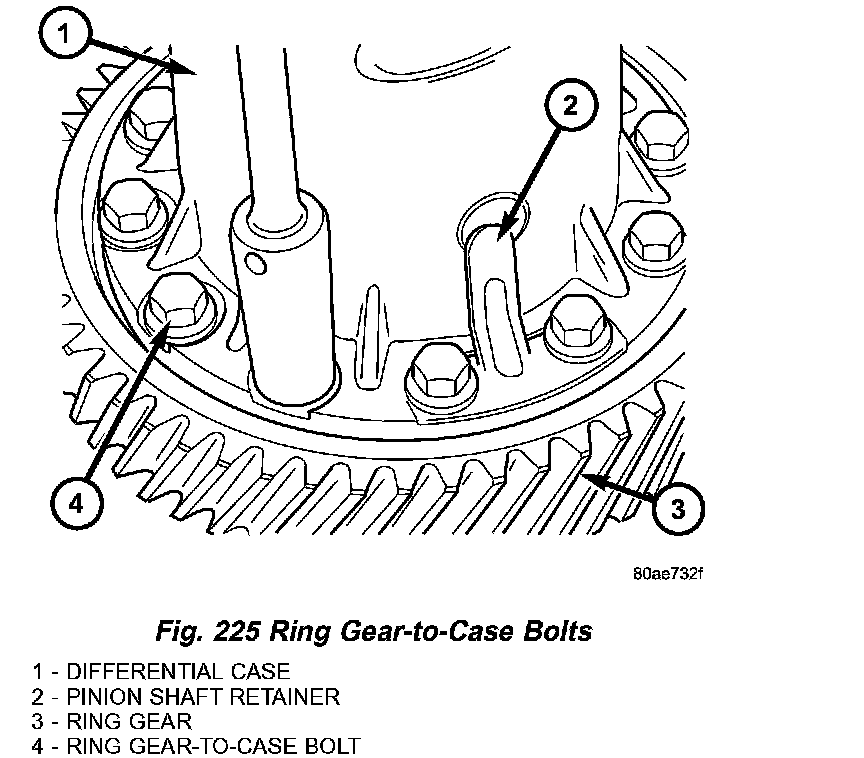 1
2
4
3
80ae732f

Fig. 225 Ring Gear-to-Case Bolts

1 - DIFFERENTIAL CASE
2 - PINION SHAFT RETAINER
3 - RING GEAR
4 - RING GEAR-TO-CASE BOLT