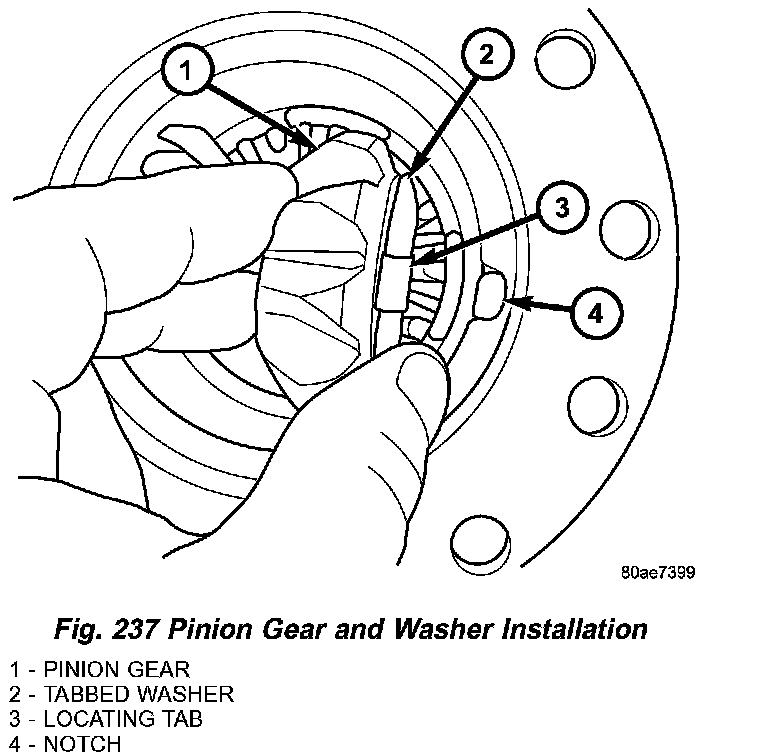 1

2

3

4

80ae7399

Fig. 237 Pinion Gear and Washer Installation

1 - PINION GEAR
2 - TABBED WASHER
3 - LOCATING TAB
4 - NOTCH