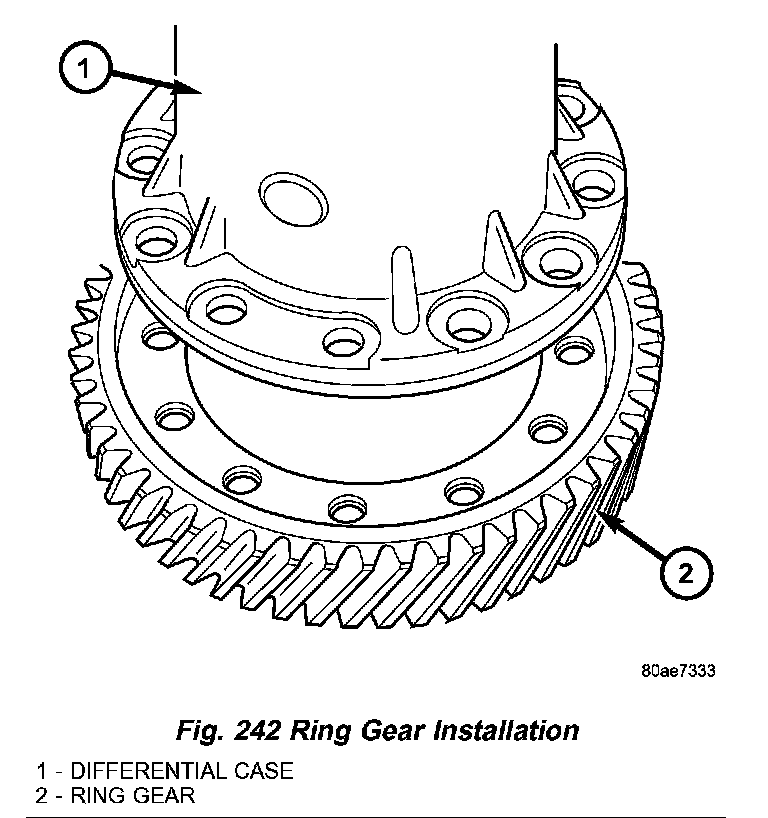 1

2

80ae7333

Fig. 242 Ring Gear Installation

1 - DIFFERENTIAL CASE
2 - RING GEAR