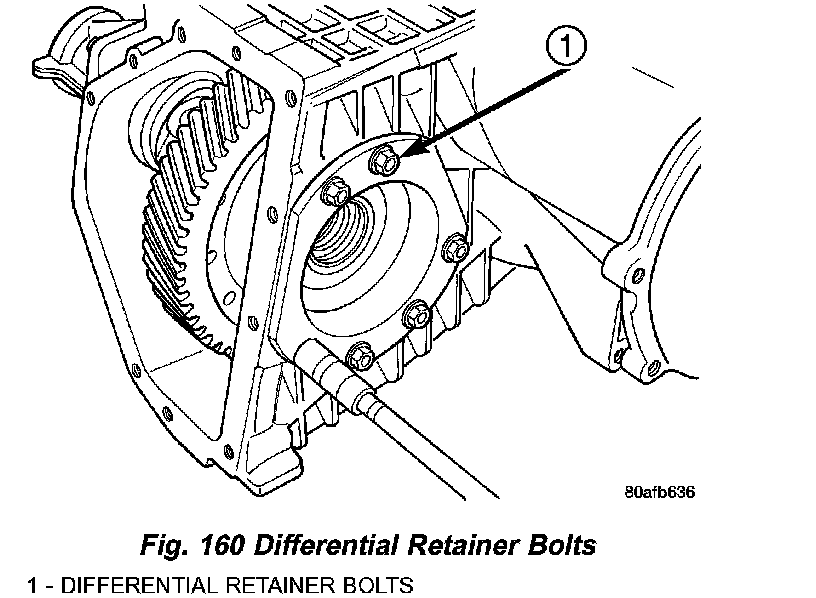 1

80afb636

Fig. 160 Differential Retainer Bolts

1 - DIFFERENTIAL RETAINER BOLTS