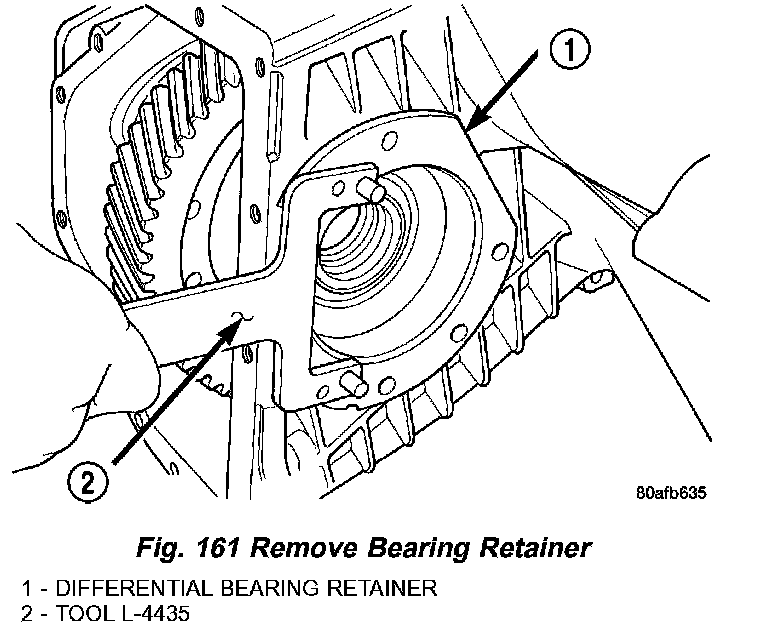 1

2

80afb635

Fig. 161 Remove Bearing Retainer

1 - DIFFERENTIAL BEARING RETAINER
2 - TOOL L-4435